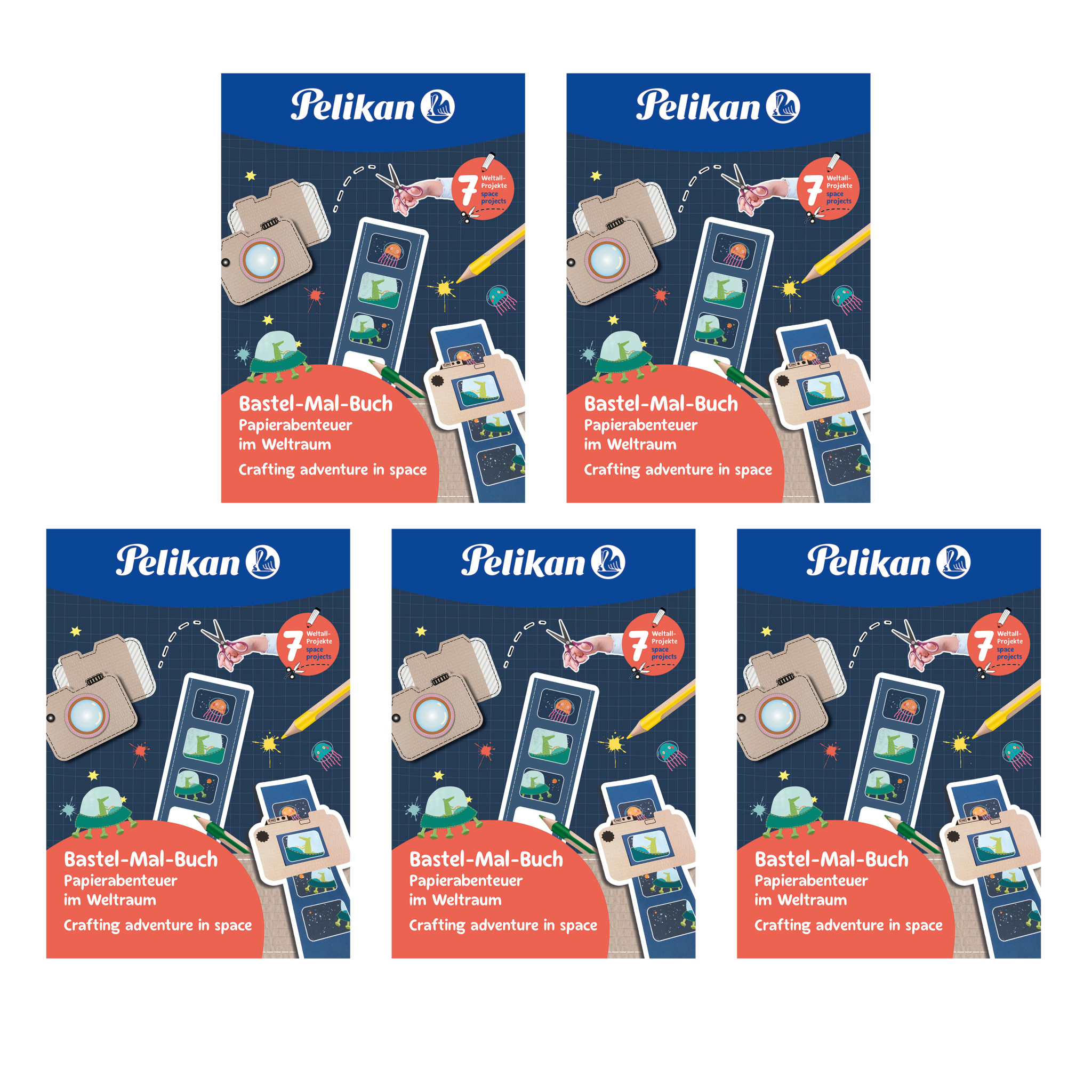 Pelikan

7 Weltall-Projekte space projects

Bastel-Mal-Buch
Papierabenteuer im Weltraum
Crafting adventure in space

Pelikan

7 Weltall-Projekte space projects

Bastel-Mal-Buch
Papierabenteuer im Weltraum
Crafting adventure in space

Pelikan

7 Weltall-Projekte space projects

Bastel-Mal-Buch
Papierabenteuer im Weltraum
Crafting adventure in space

Pelikan

7 Weltall-Projekte space projects

Bastel-Mal-Buch
Papierabenteuer im Weltraum
Crafting adventure in space

Pelikan

7 Weltall-Projekte space projects

Bastel-Mal-Buch
Papierabenteuer im Weltraum
Crafting adventure in space