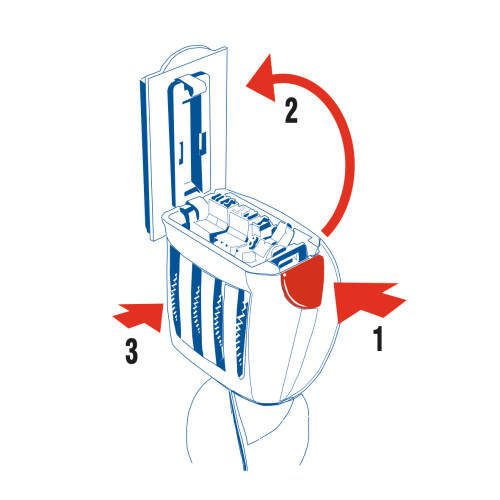 2

3

1