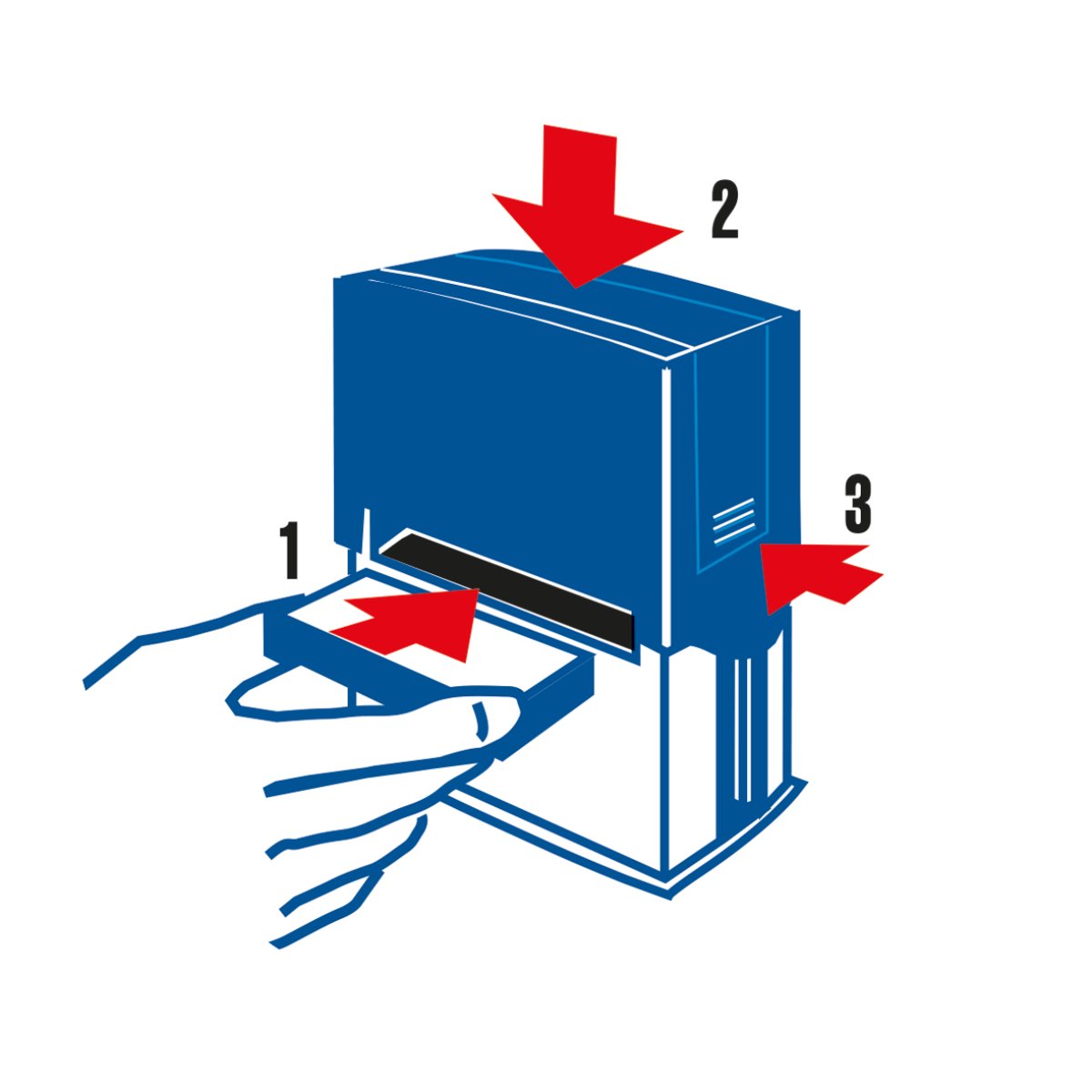 2

3

1