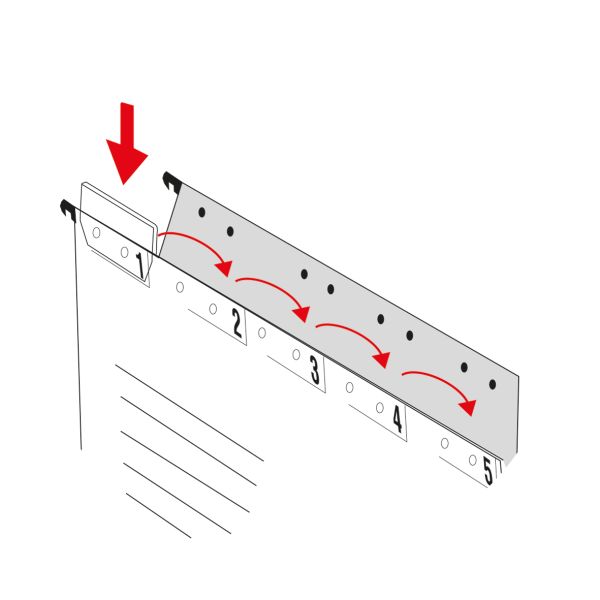 1
2
3
4
5