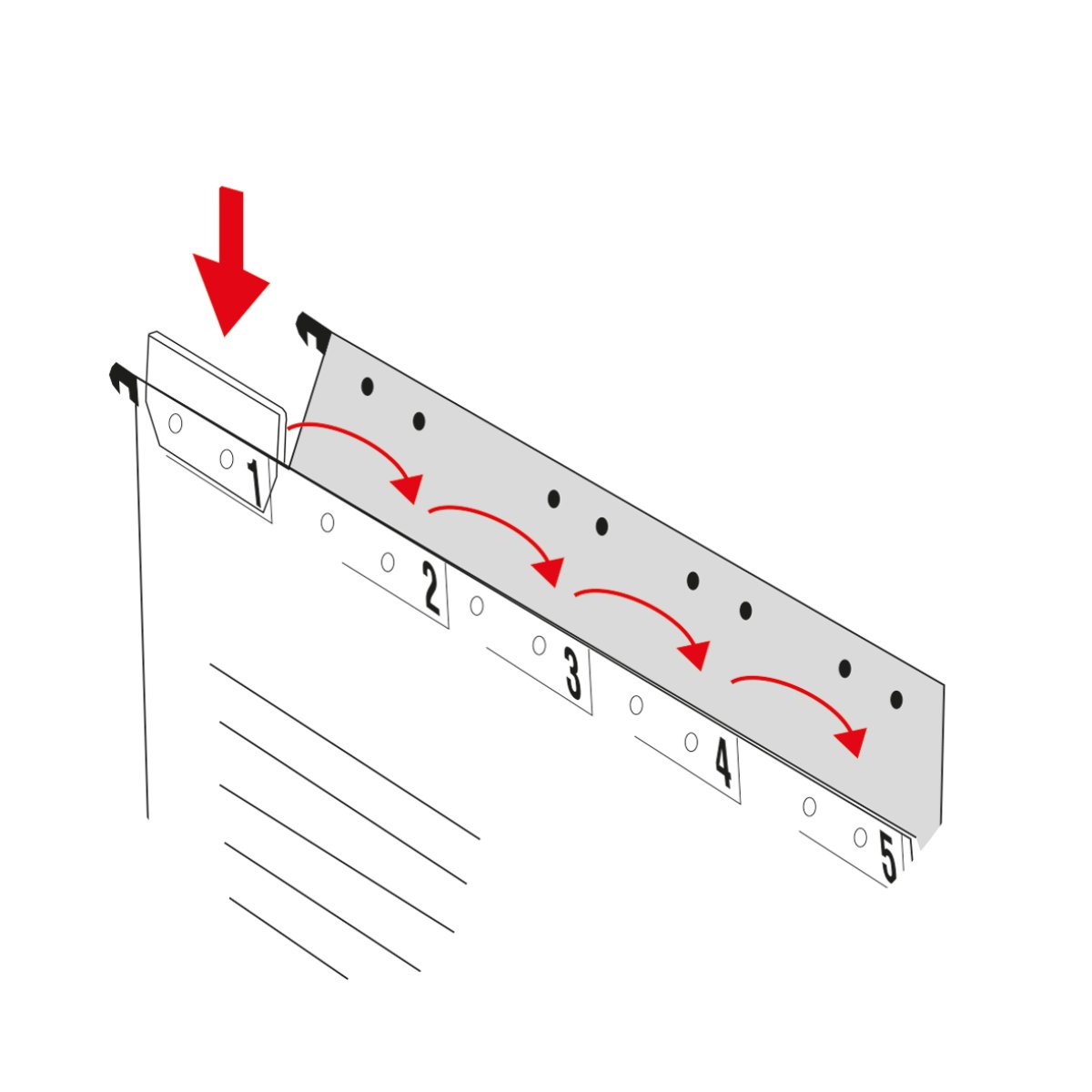 1
2
3
4
5