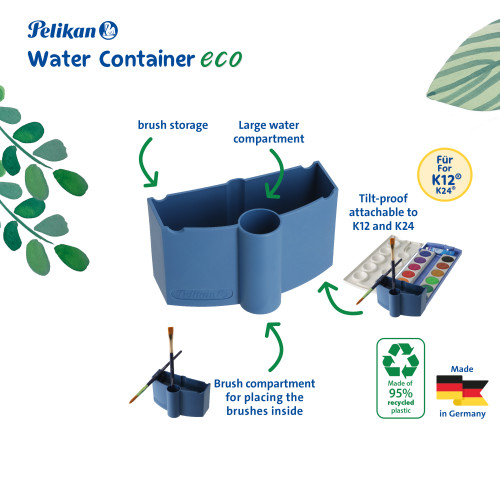 Pelikan

Water Container eco

brush storage

Large water compartment

Für
For
K12®
K24®

Tilt-proof attachable to K12 and K24

Pelikan

Brush compartment for placing the brushes inside

Made of
95%
recycled
plastic

Made
in Germany