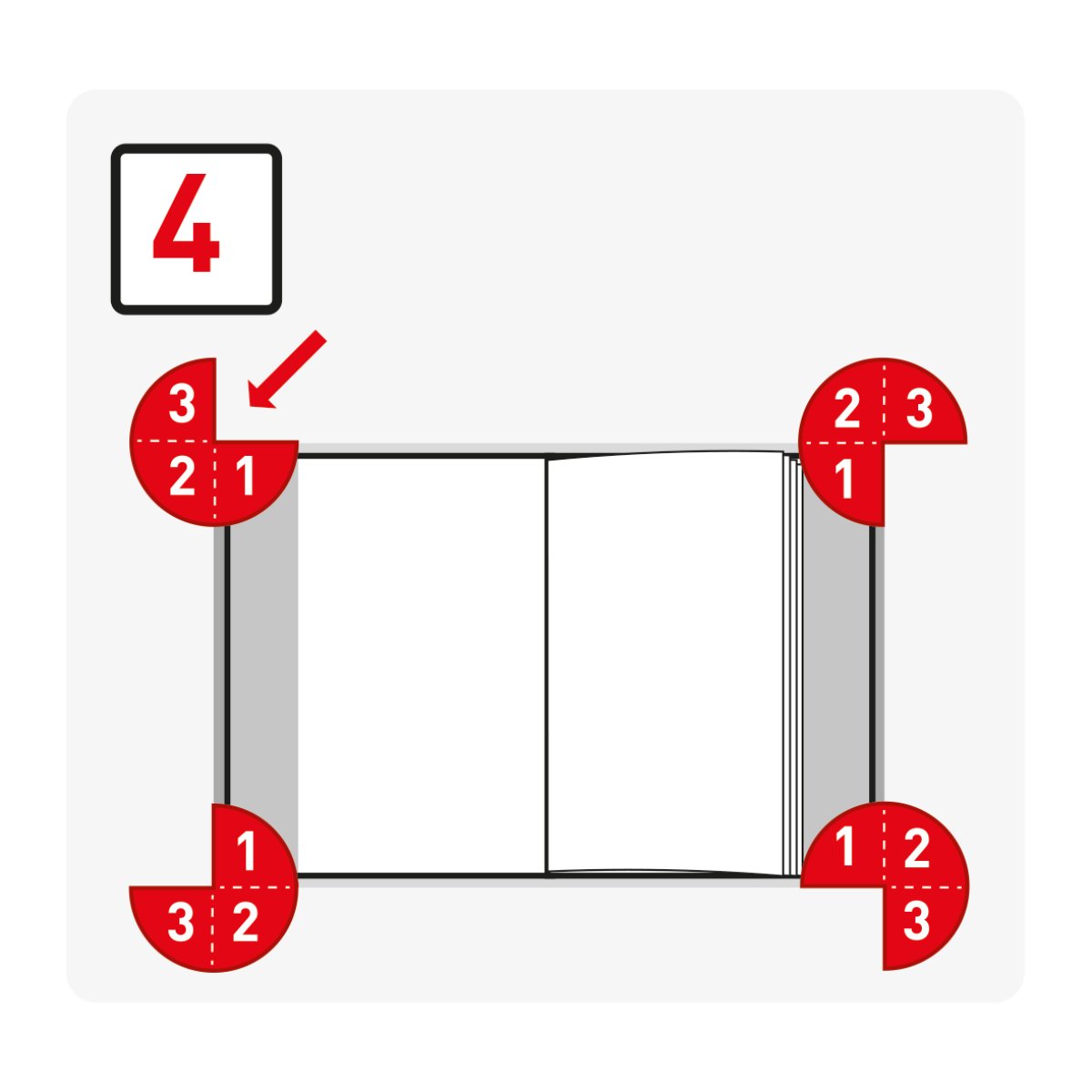 4

3
2 1

2 3
1

1
3 2

1 2
3