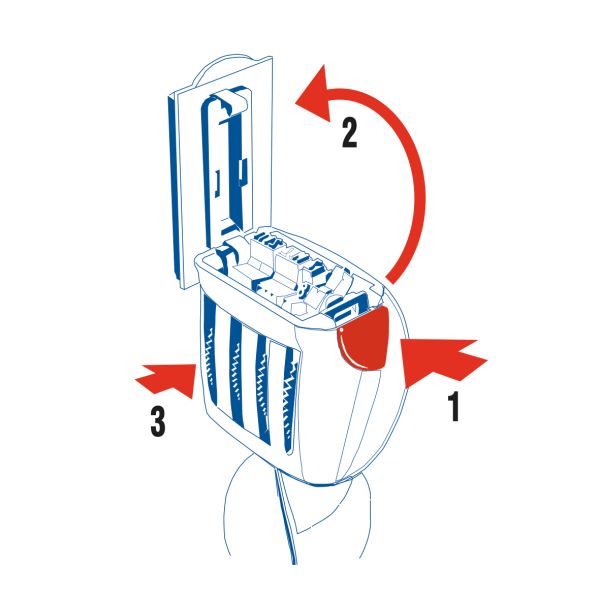 2

3

1