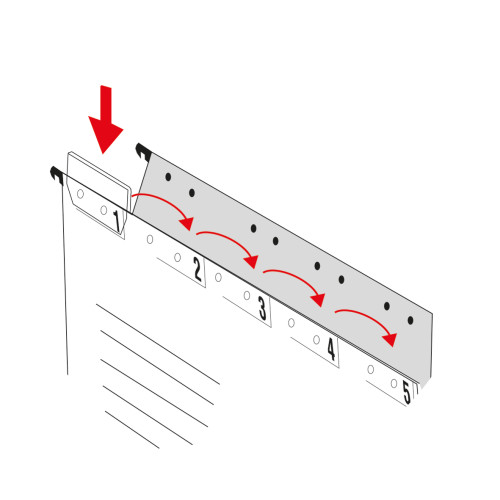 1
2
3
4
5