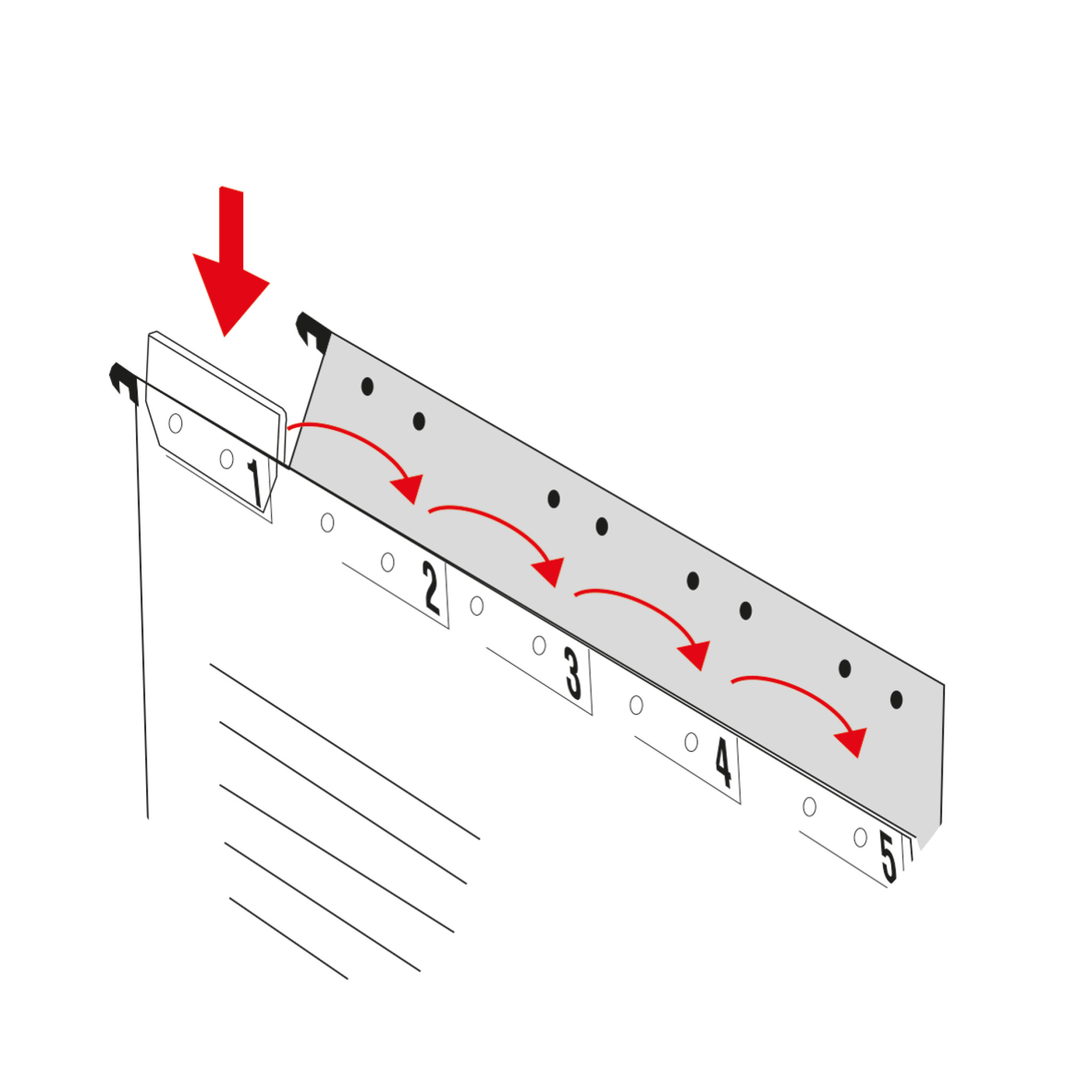 1
2
3
4
5